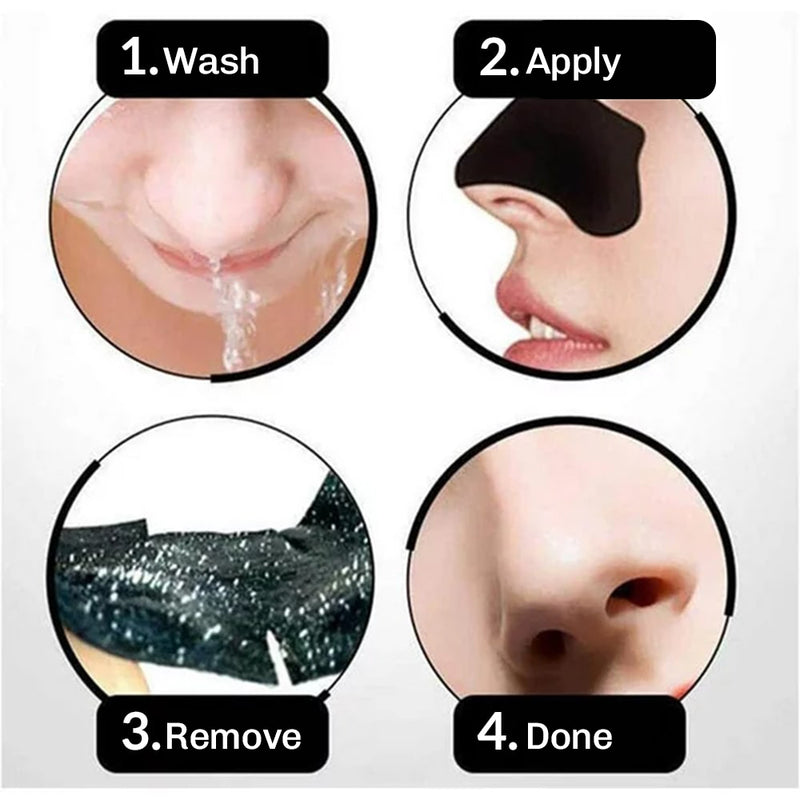 1. Wash

2. Apply

3. Remove

4. Done